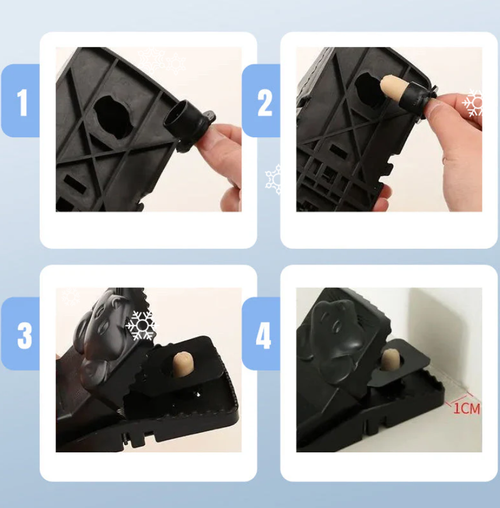 1

2

3

4

1CM