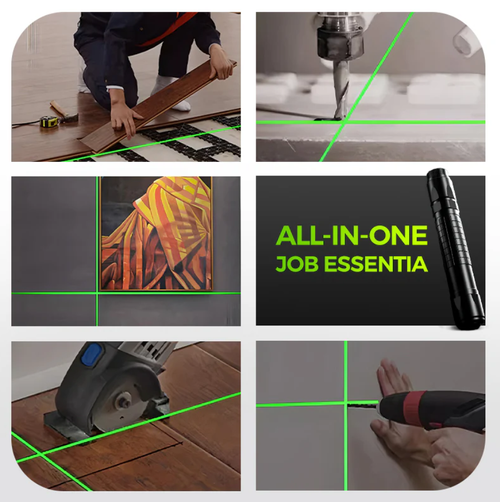 ALL-IN-ONE
JOB ESSENTIA