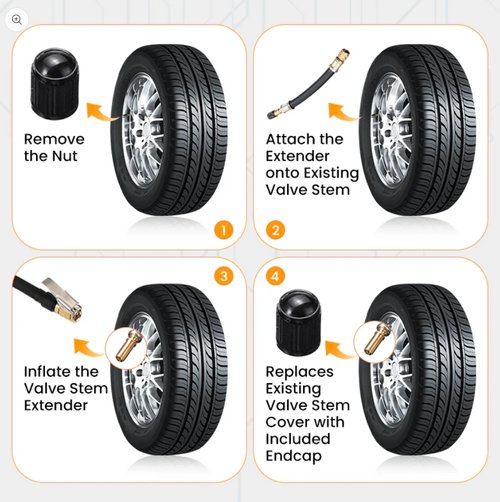 Remove the Nut

1

Attach the Extender onto Existing Valve Stem

2

3

Inflate the Valve Stem Extender

4

Replaces Existing Valve Stem Cover with Included Endcap