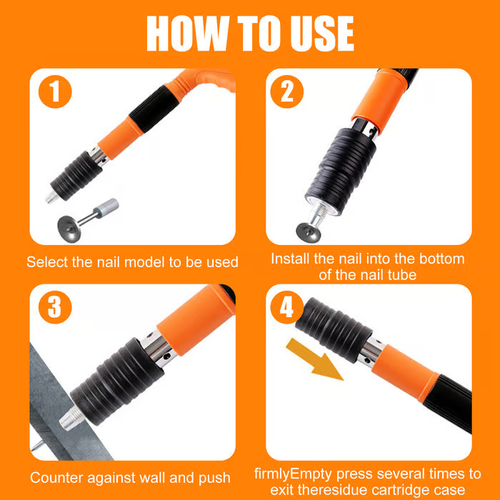 HOW TO USE

1

Select the nail model to be used

2

Install the nail into the bottom of the nail tube

3

Counter against wall and push

4

firmlyEmpty press several times to exit theresidue cartridge case