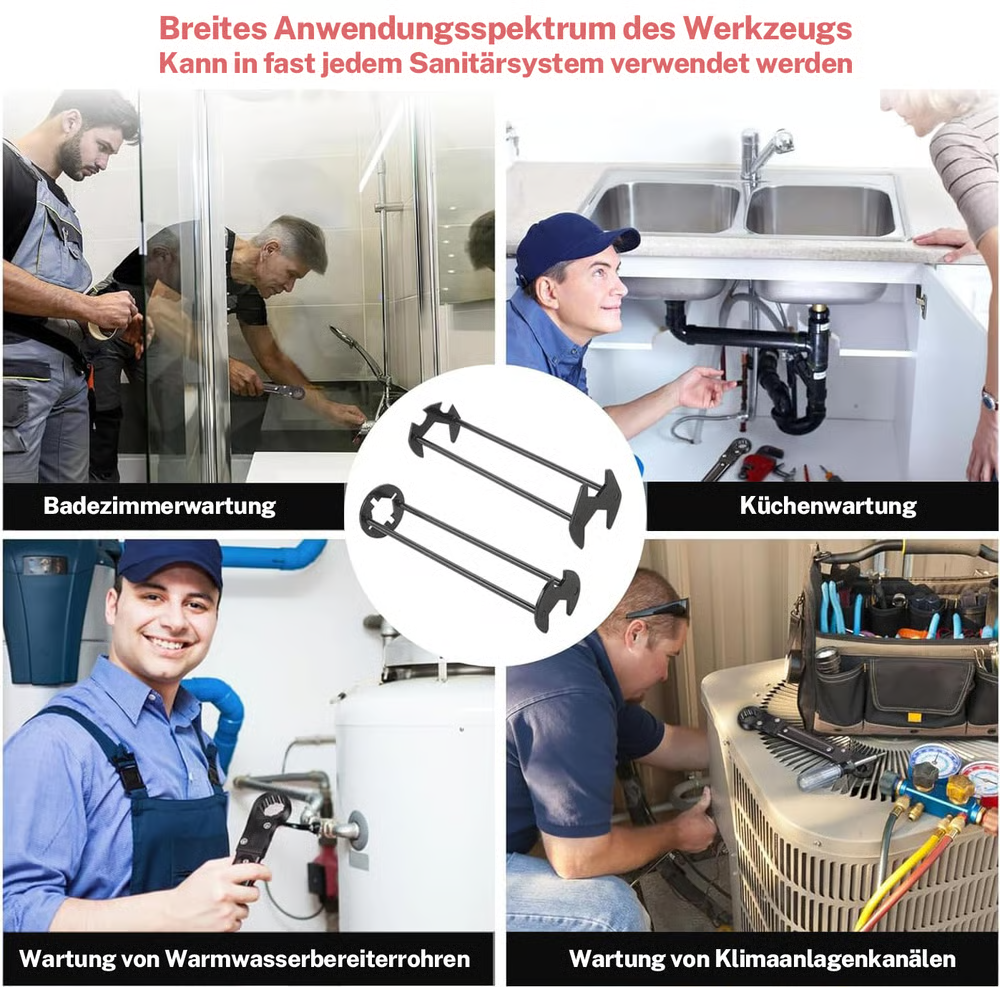 Breites Anwendungsspektrum des Werkzeugs
Kann in fast jedem Sanitärsystem verwendet werden

Badezimmerwartung

Küchenwartung

Wartung von Warmwasserbereiterrohren

Wartung von Klimaanlagenkanälen