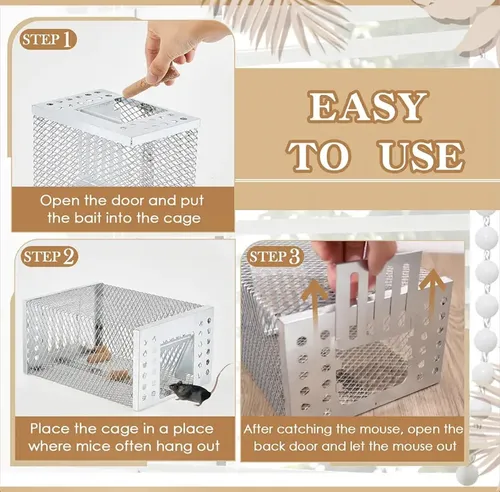 STEP 1

Open the door and put the bait into the cage

EASY TO USE

STEP 2

Place the cage in a place where mice often hang out

STEP 3

After catching the mouse, open the back door and let the mouse out