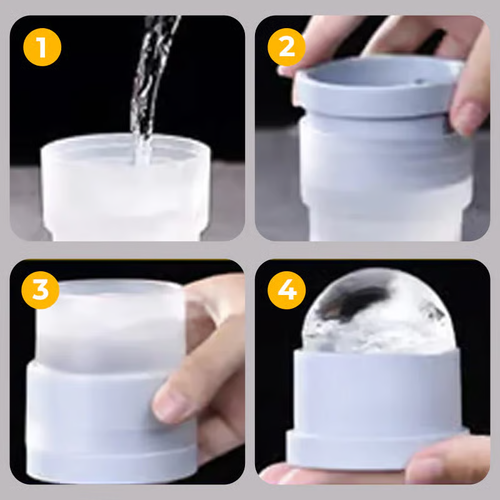 1

2

3

4