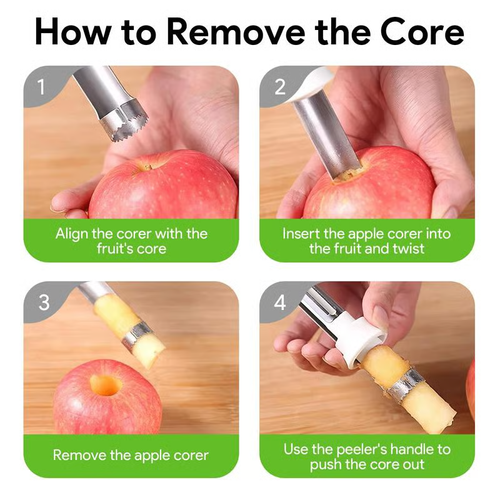 How to Remove the Core

1

Align the corer with the fruit's core

2

Insert the apple corer into the fruit and twist

3

Remove the apple corer

4

Use the peeler's handle to push the core out