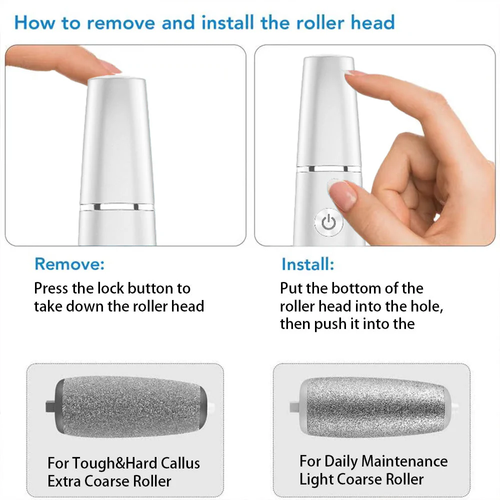 How to remove and install the roller head

Remove:
Press the lock button to take down the roller head

Install:
Put the bottom of the roller head into the hole, then push it into the

For Tough&Hard Callus
Extra Coarse Roller

For Daily Maintenance
Light Coarse Roller