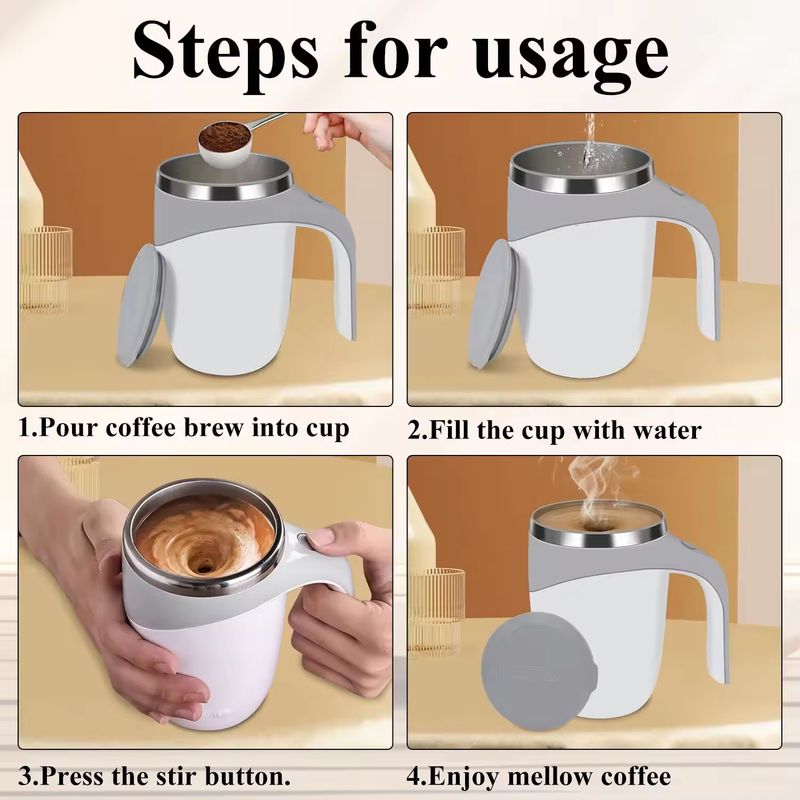 Steps for usage

1.Pour coffee brew into cup

2.Fill the cup with water

3.Press the stir button.

4.Enjoy mellow coffee