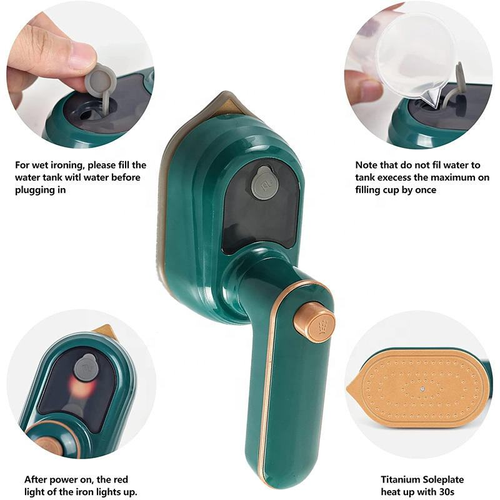 For wet ironing, please fill the water tank witl water before plugging in

Note that do not fil water to tank execess the maximum on filling cup by once

After power on, the red light of the iron lights up.

Titanium Soleplate heat up with 30s