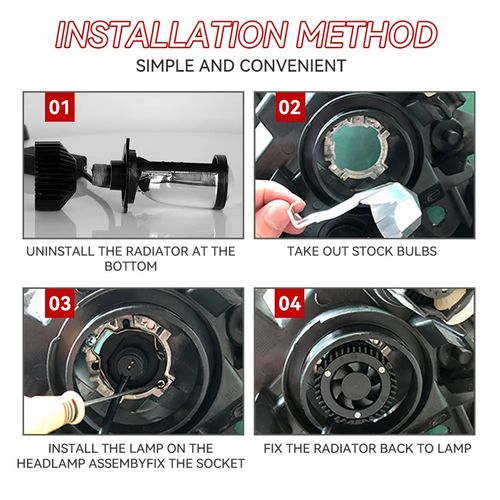 INSTALLATION METHOD
SIMPLE AND CONVENIENT

01
UNINSTALL THE RADIATOR AT THE BOTTOM

02
TAKE OUT STOCK BULBS

03
INSTALL THE LAMP ON THE HEADLAMP ASSEMBYFIX THE SOCKET

04
FIX THE RADIATOR BACK TO LAMP