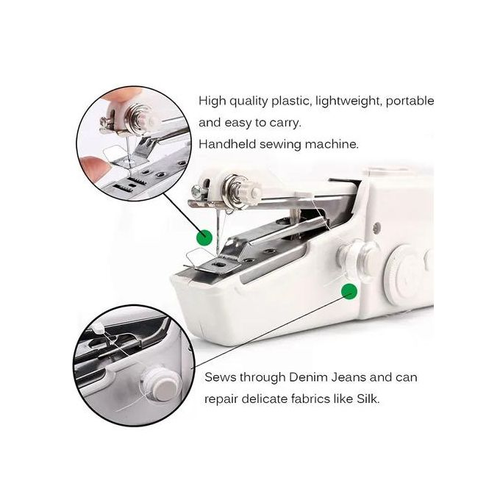 High quality plastic, lightweight, portable and easy to carry.
Handheld sewing machine.

Sews through Denim Jeans and can repair delicate fabrics like Silk.