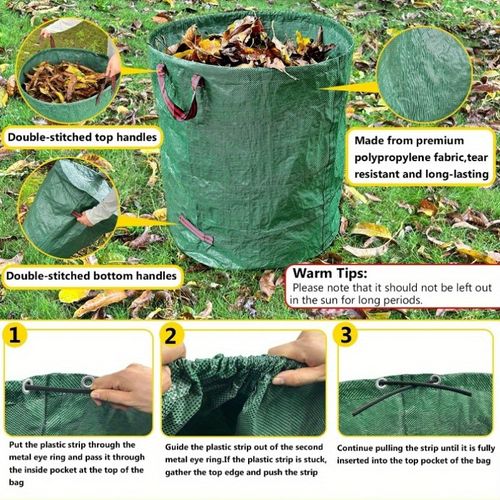 Double-stitched top handles

Made from premium polypropylene fabric,tear resistant and long-lasting

Double-stitched bottom handles

Warm Tips:
Please note that it should not be left out in the sun for long periods.

1
Put the plastic strip through the metal eye ring and pass it through the inside pocket at the top of the bag

2
Guide the plastic strip out of the second metal eye ring.If the plastic strip is stuck, gather the top edge and push the strip

3
Continue pulling the strip until it is fully inserted into the top pocket of the bag