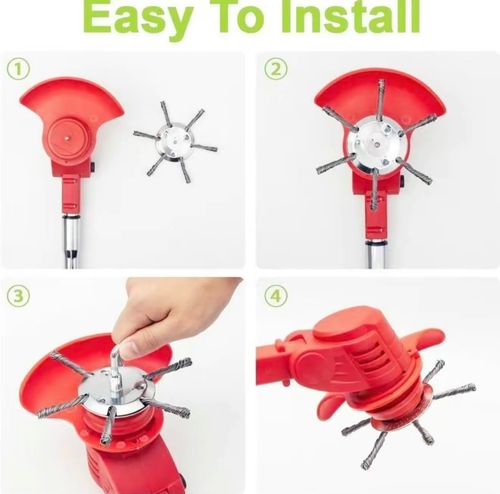 Easy To Install

①

②

③

④