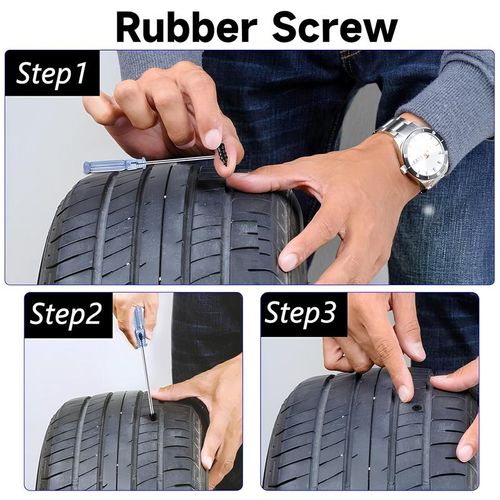 Rubber Screw

Step1

Step2

Step3