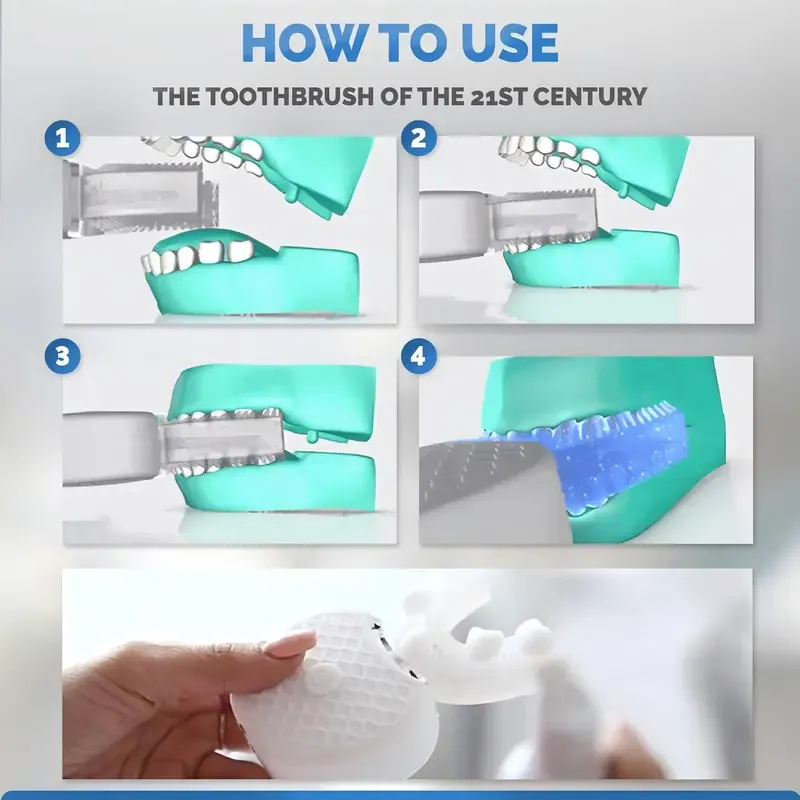 HOW TO USE

THE TOOTHBRUSH OF THE 21ST CENTURY

1

2

3

4