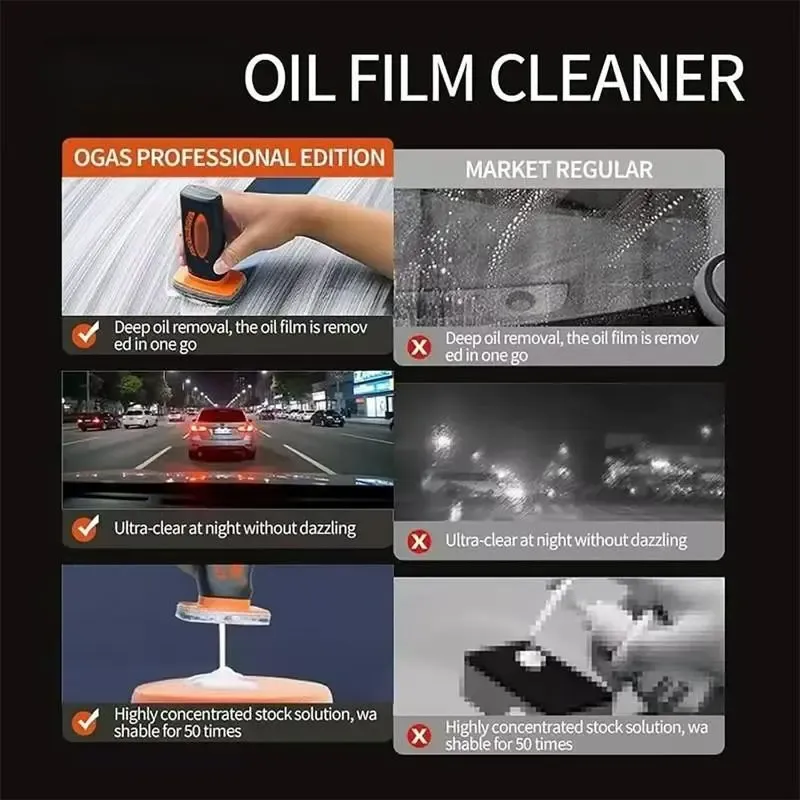 OIL FILM CLEANER

OGAS PROFESSIONAL EDITION

Deep oil removal, the oil film is remov ed in one go

Ultra-clear at night without dazzling

Highly concentrated stock solution, wa shable for 50 times

MARKET REGULAR

Deep oil removal, the oil film is remov ed in one go

Ultra-clear at night without dazzling

Highly concentrated stock solution, wa shable for 50 times