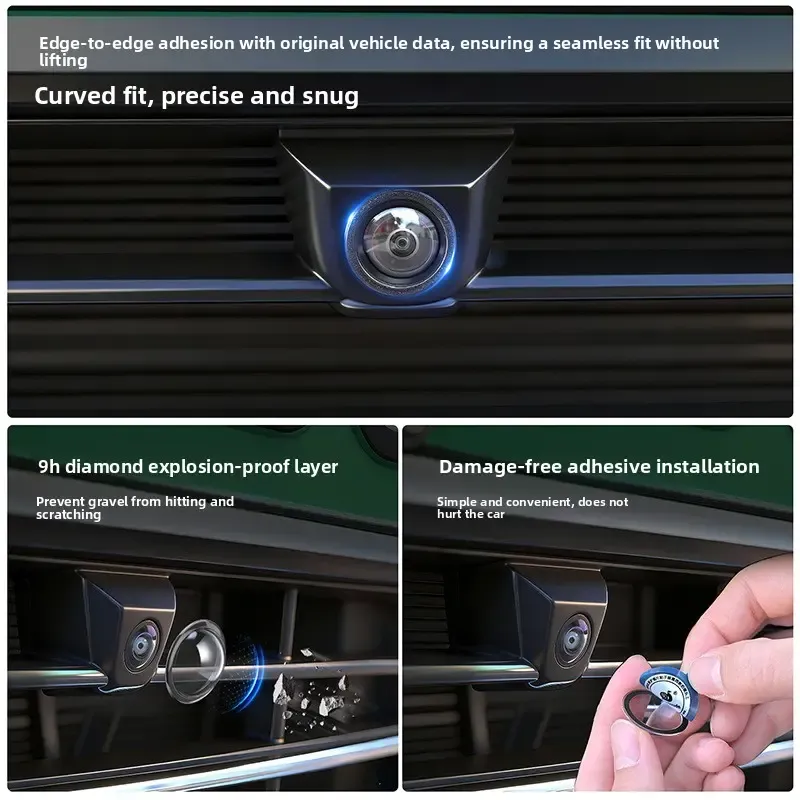 Edge-to-edge adhesion with original vehicle data, ensuring a seamless fit without lifting

Curved fit, precise and snug

9h diamond explosion-proof layer

Prevent gravel from hitting and scratching

Damage-free adhesive installation

Simple and convenient, does not hurt the car