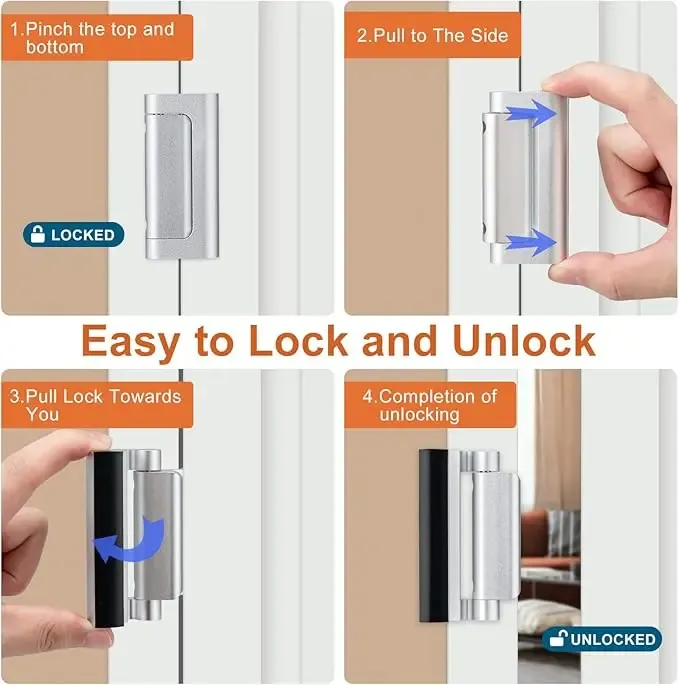 1.Pinch the top and bottom

LOCKED

2.Pull to The Side

Easy to Lock and Unlock

3.Pull Lock Towards You

4.Completion of unlocking

UNLOCKED