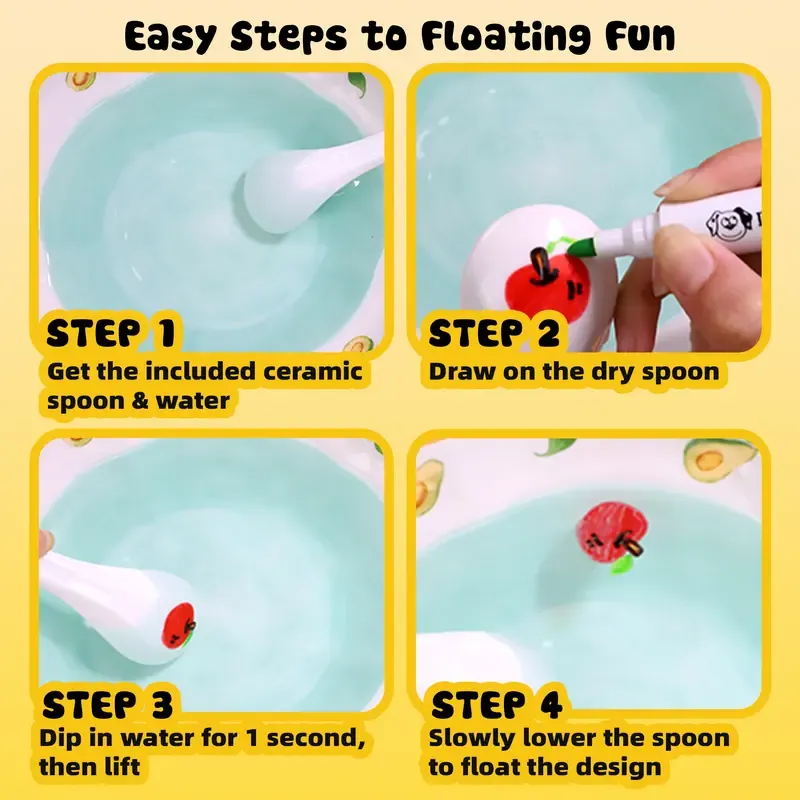 Easy Steps to Floating Fun

STEP 1
Get the included ceramic spoon & water

STEP 2
Draw on the dry spoon

STEP 3
Dip in water for 1 second, then lift

STEP 4
Slowly lower the spoon to float the design