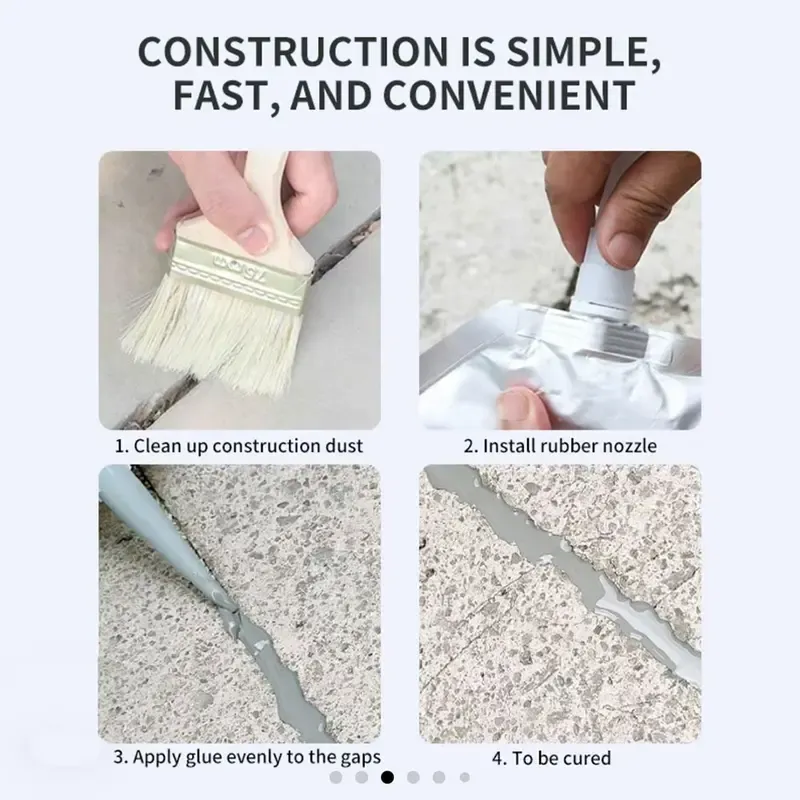 CONSTRUCTION IS SIMPLE, FAST, AND CONVENIENT

75mm

1. Clean up construction dust

2. Install rubber nozzle

3. Apply glue evenly to the gaps

4. To be cured