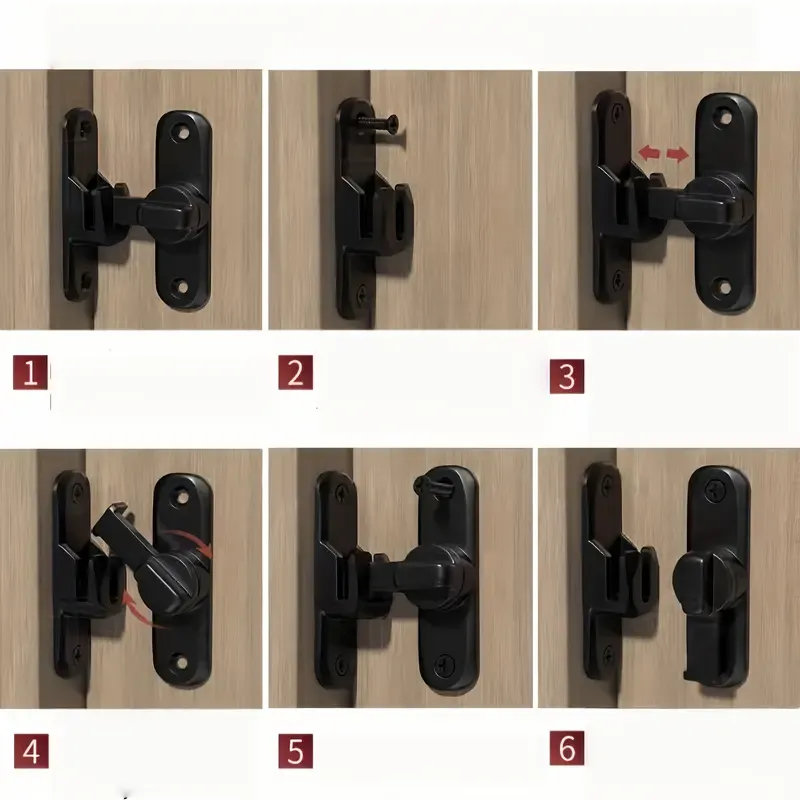 1

2

3

4

5

6