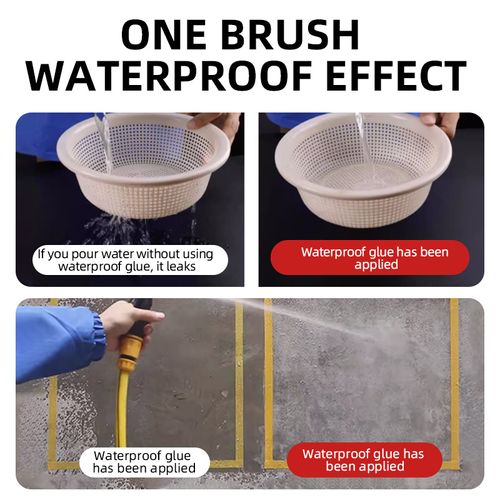 ONE BRUSH
WATERPROOF EFFECT

If you pour water without using waterproof glue, it leaks

Waterproof glue has been applied

Waterproof glue has been applied

Waterproof glue has been applied