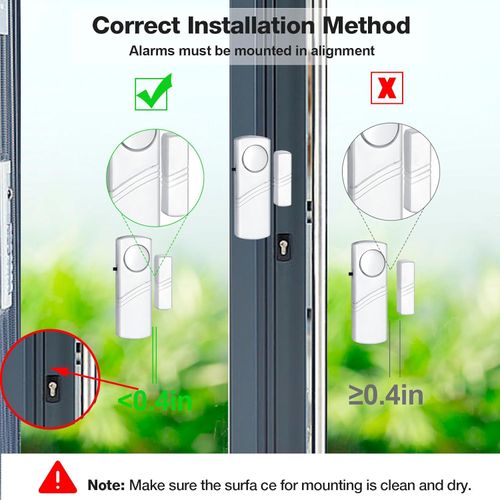 Correct Installation Method
Alarms must be mounted in alignment

X

<0.4in

≥0.4in

Note: Make sure the surfa ce for mounting is clean and dry.