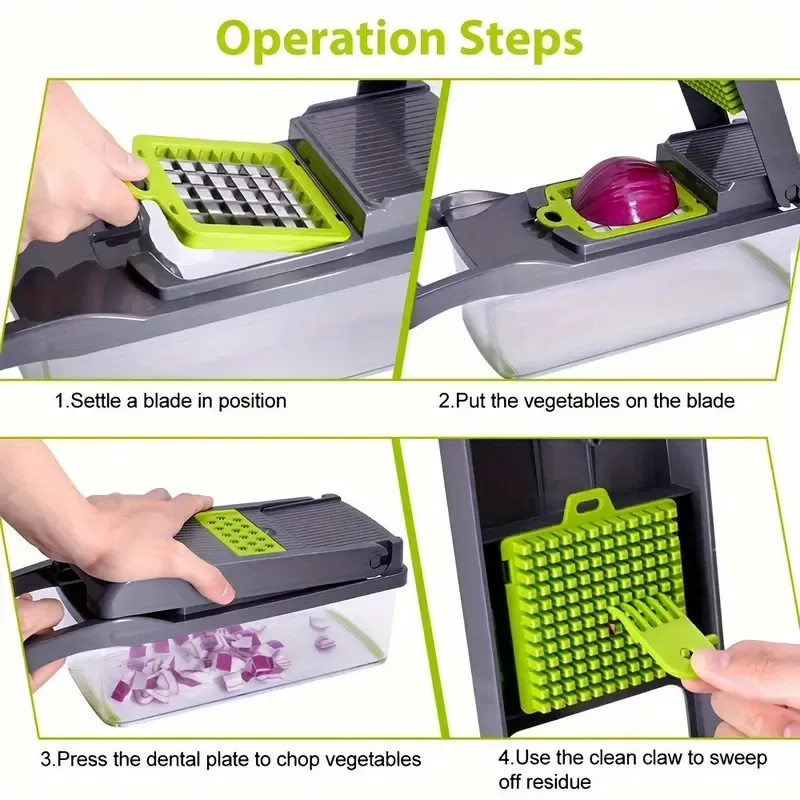 Operation Steps

1.Settle a blade in position

2.Put the vegetables on the blade

3.Press the dental plate to chop vegetables

4.Use the clean claw to sweep off residue