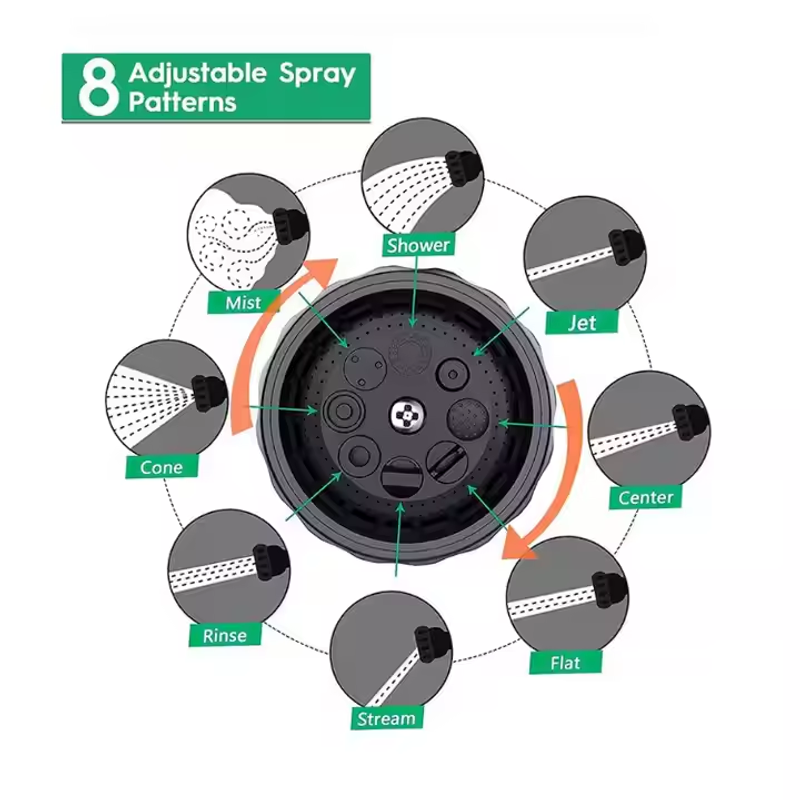 8 Adjustable Spray Patterns

Shower

Jet

Center

Flat

Stream

Rinse

Cone

Mist