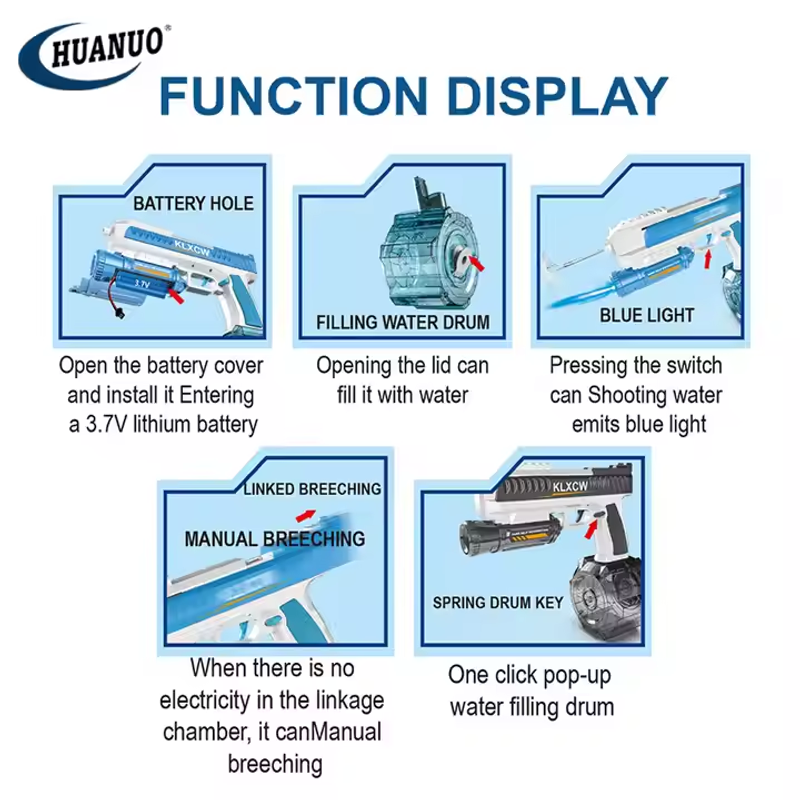 HUANUO®

FUNCTION DISPLAY

BATTERY HOLE

KLXCW

3.7V

Open the battery cover and install it Entering a 3.7V lithium battery

FILLING WATER DRUM

Opening the lid can fill it with water

BLUE LIGHT

Pressing the switch can Shooting water emits blue light

LINKED BREECHING

MANUAL BREECHING

When there is no electricity in the linkage chamber, it canManual breeching

KLXCW

SPRING DRUM KEY

One click pop-up water filling drum