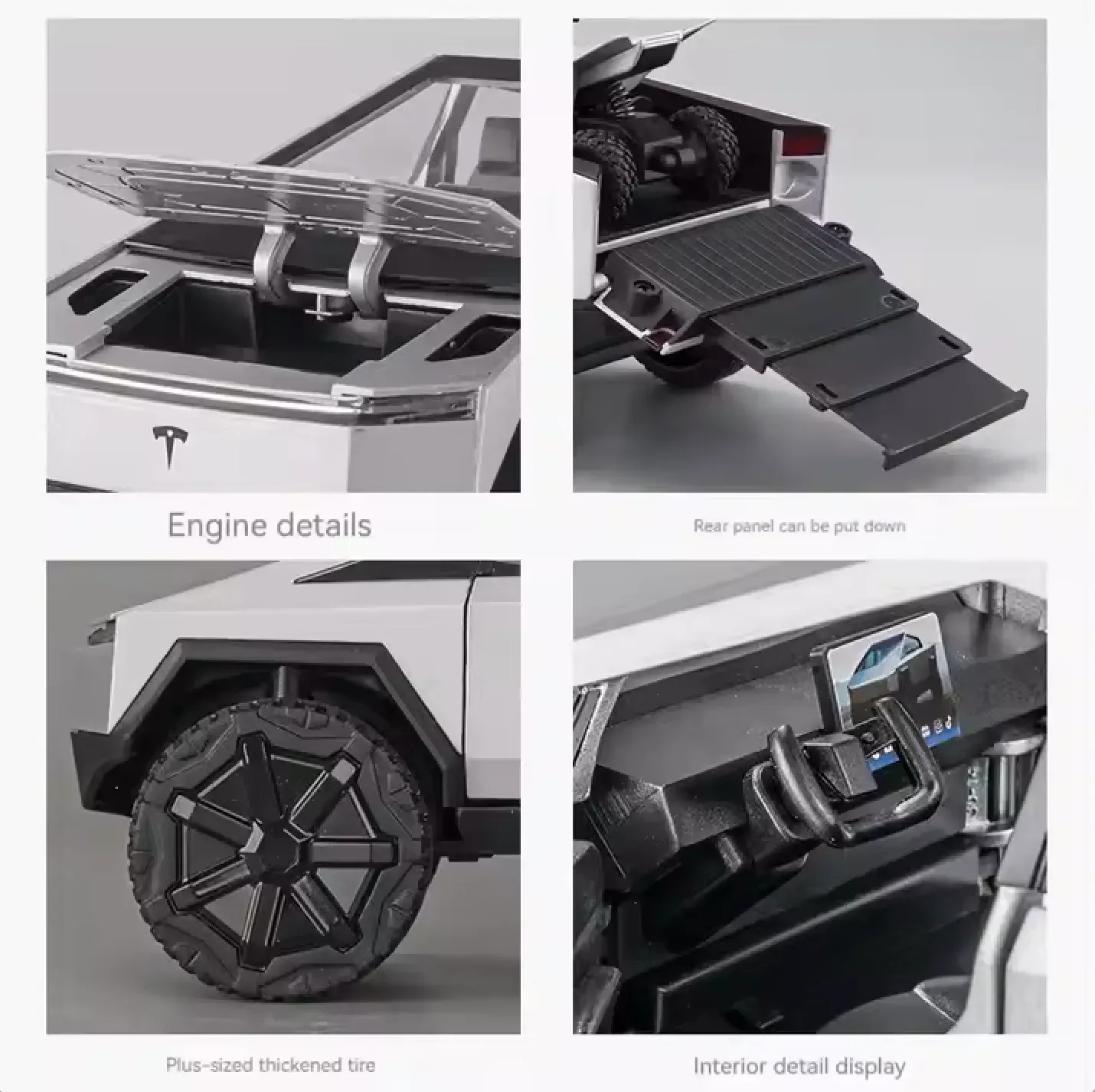 Engine details

Rear panel can be put down

Plus-sized thickened tire

Interior detail display