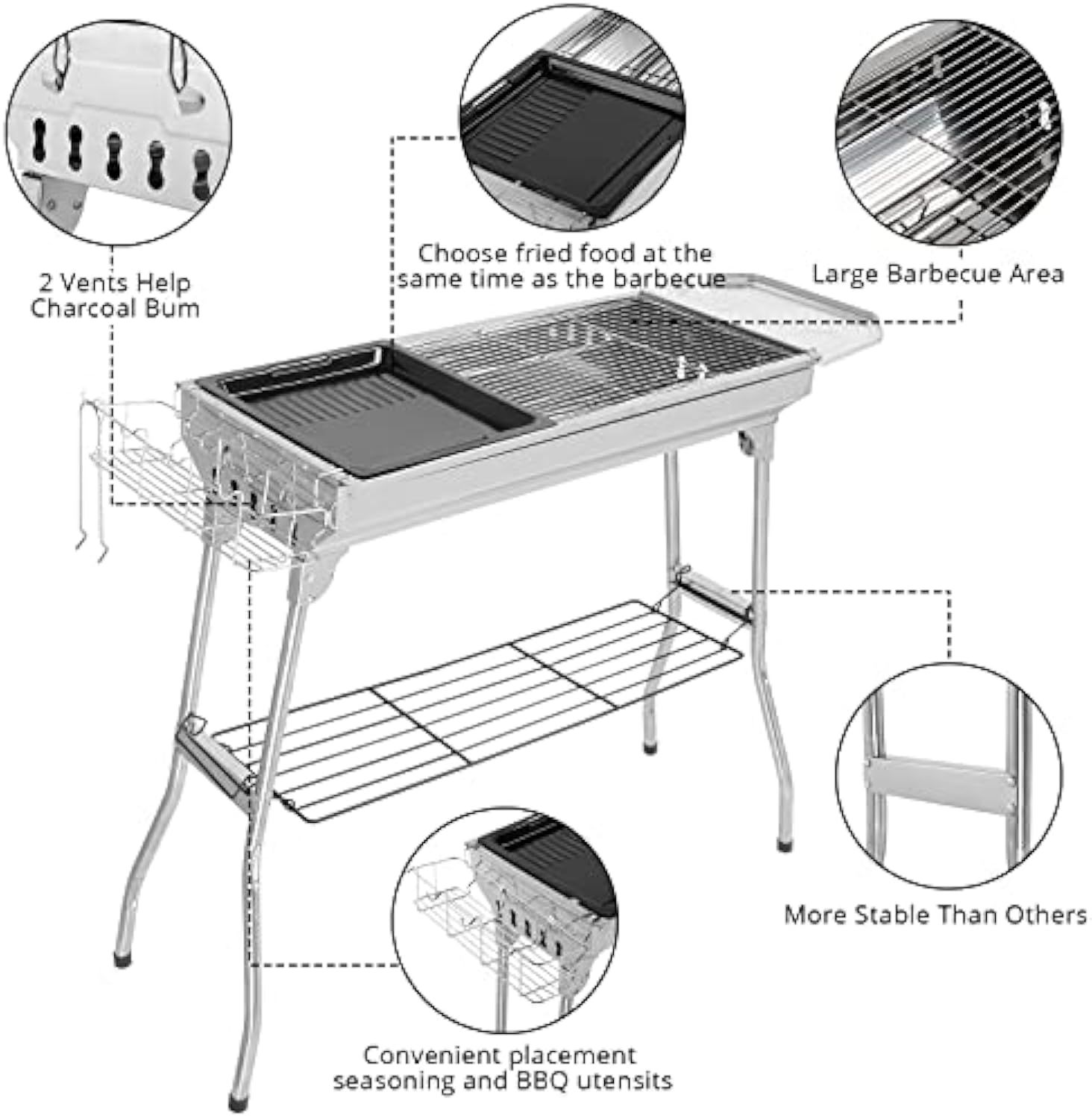 2 Vents Help Charcoal Bum

Choose fried food at the same time as the barbecue

Large Barbecue Area

More Stable Than Others

Convenient placement seasoning and BBQ utensits