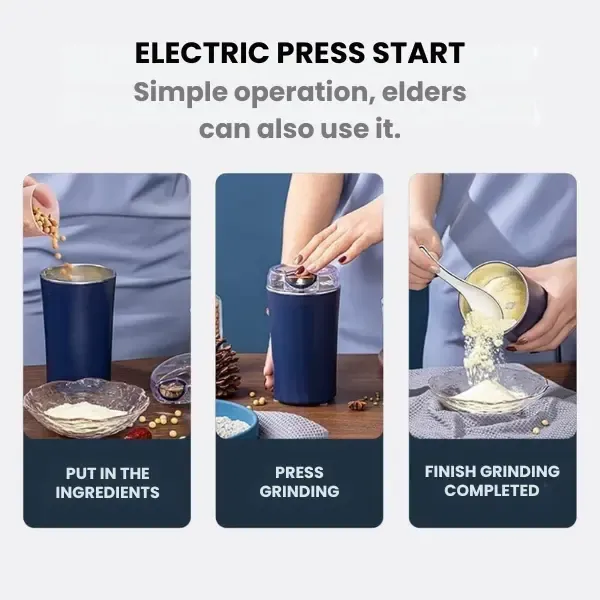 ELECTRIC PRESS START
Simple operation, elders can also use it.

PUT IN THE INGREDIENTS

PRESS GRINDING

FINISH GRINDING COMPLETED