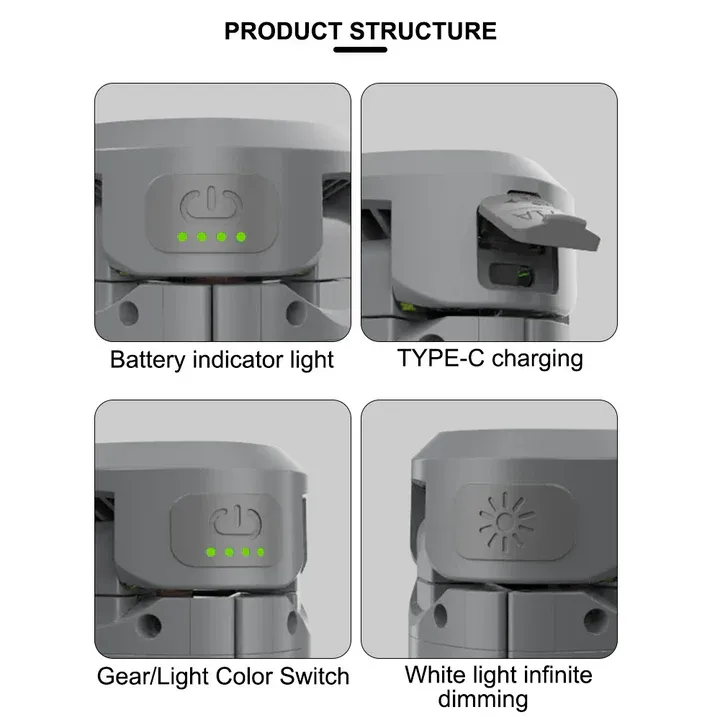 PRODUCT STRUCTURE

Battery indicator light

TYPE-C charging

Gear/Light Color Switch

White light infinite dimming