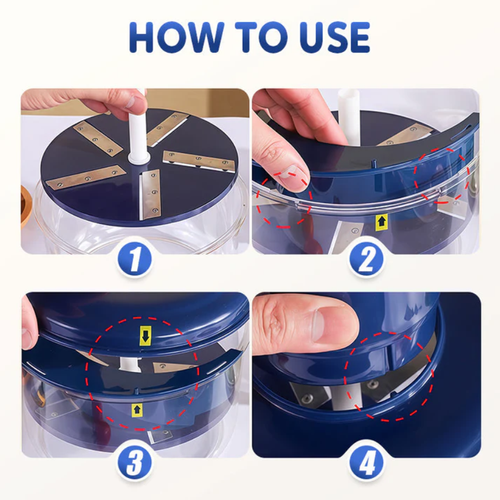 HOW TO USE

1

2

3

4