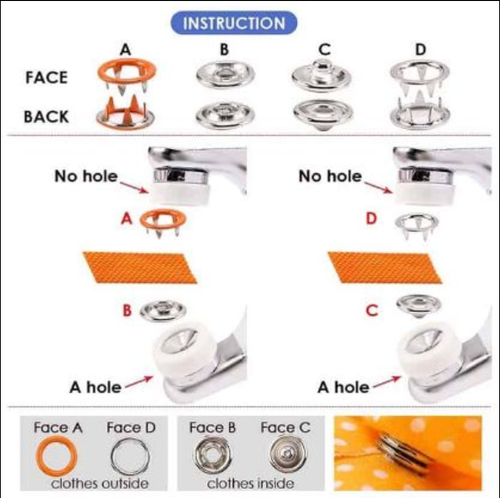 INSTRUCTION

A B C D

FACE

BACK

No hole

A

B

A hole

No hole

D

C

A hole

Face A Face D
clothes outside

Face B Face C
clothes inside