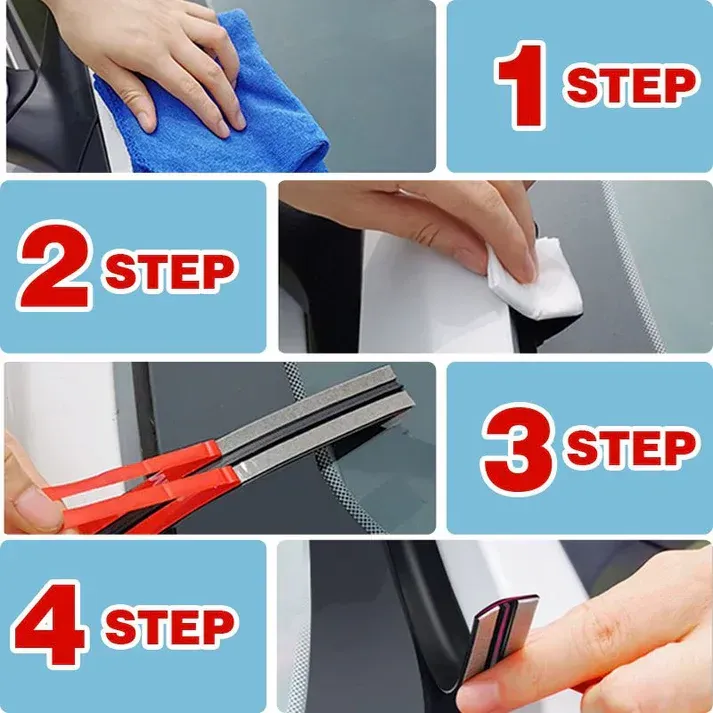 1 STEP

2 STEP

3 STEP

4 STEP