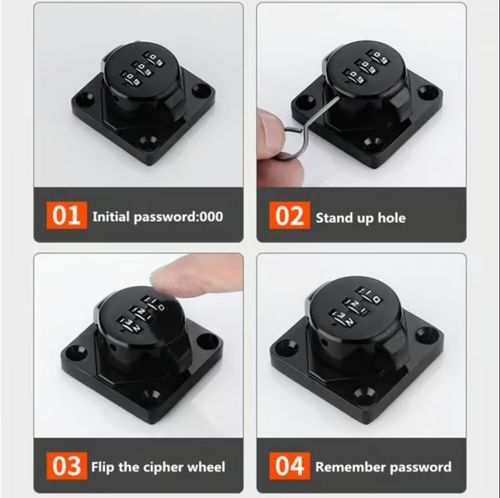 01 Initial password:000

02 Stand up hole

03 Flip the cipher wheel

04 Remember password