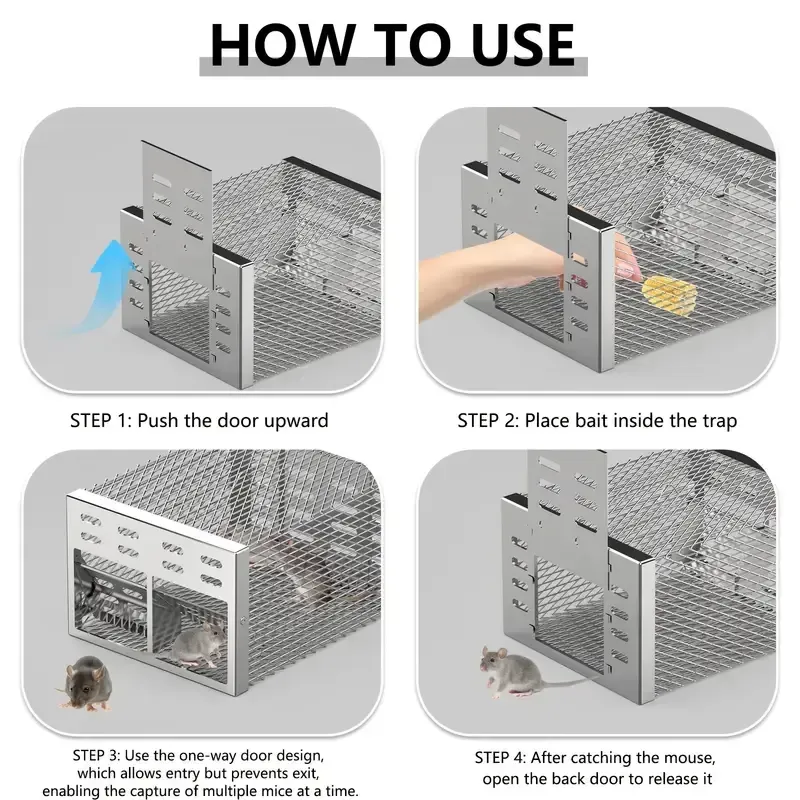 HOW TO USE

STEP 1: Push the door upward

STEP 2: Place bait inside the trap

STEP 3: Use the one-way door design, which allows entry but prevents exit, enabling the capture of multiple mice at a time.

STEP 4: After catching the mouse, open the back door to release it