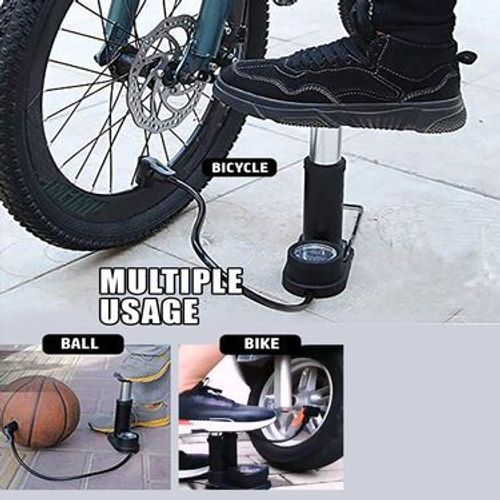 BICYCLE

MULTIPLE USAGE

BALL

BIKE