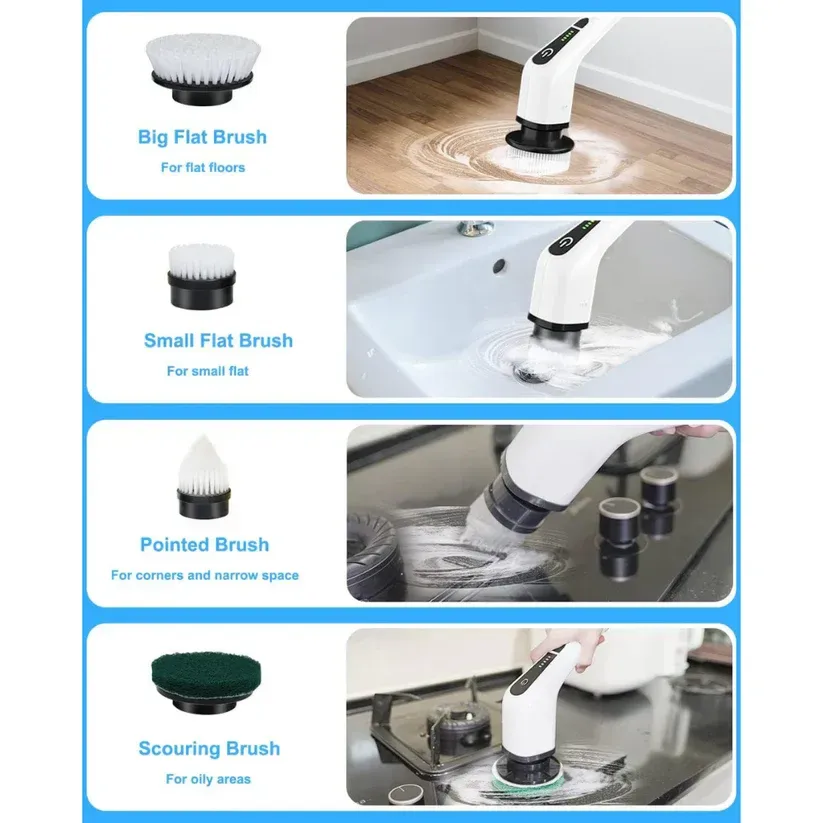 Big Flat Brush
For flat floors

Small Flat Brush
For small flat

Pointed Brush
For corners and narrow space

Scouring Brush
For oily areas