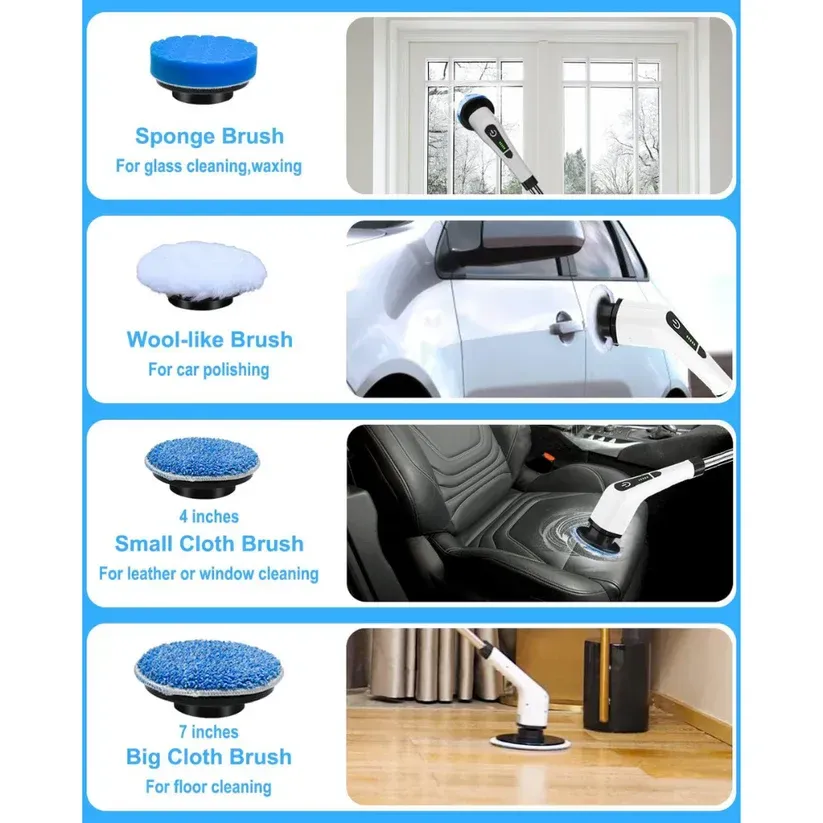 Sponge Brush
For glass cleaning,waxing

Wool-like Brush
For car polishing

4 inches
Small Cloth Brush
For leather or window cleaning

7 inches
Big Cloth Brush
For floor cleaning