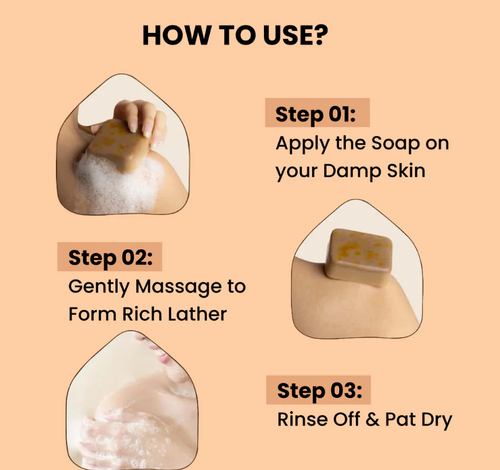 HOW TO USE?

Step 01:
Apply the Soap on your Damp Skin

Step 02:
Gently Massage to Form Rich Lather

Step 03:
Rinse Off & Pat Dry