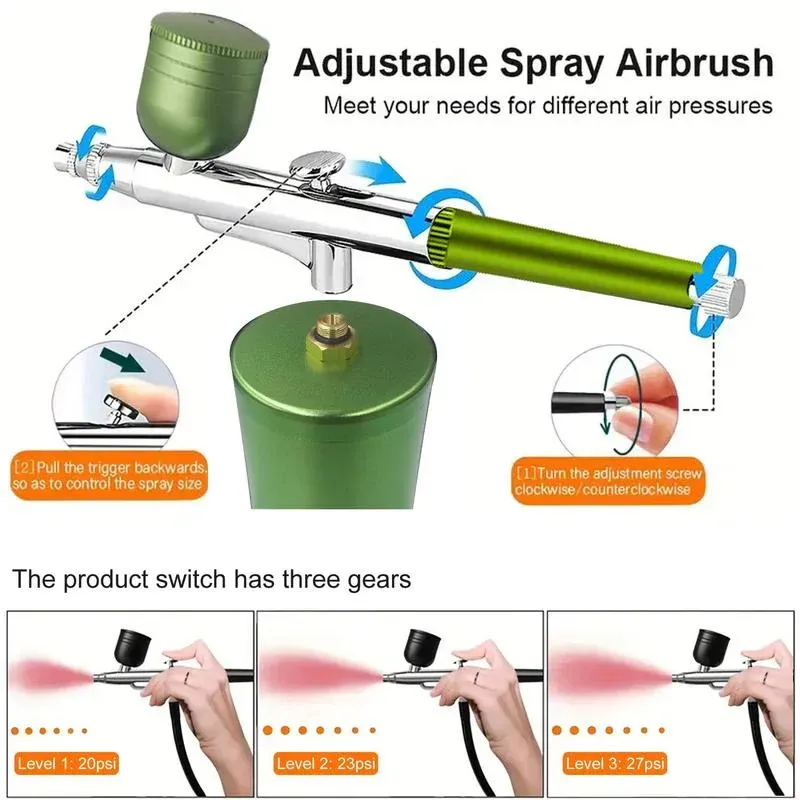 Adjustable Spray Airbrush
Meet your needs for different air pressures

[2]Pull the trigger backwards, so as to control the spray size

[1]Turn the adjustment screw clockwise/counterclockwise

The product switch has three gears

Level 1: 20psi

Level 2: 23psi

Level 3: 27psi