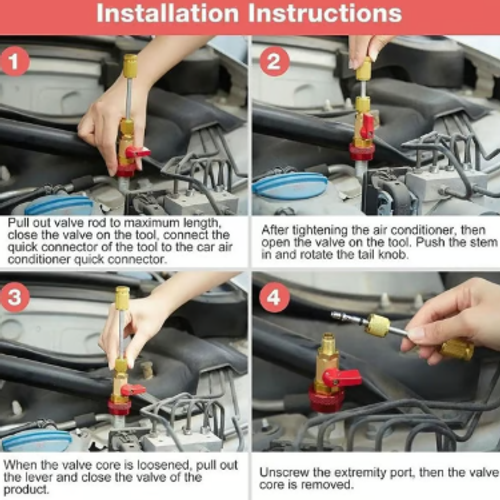 Installation Instructions

1

Pull out valve rod to maximum length, close the valve on the tool, connect the quick connector of the tool to the car air conditioner quick connector.

2

After tightening the air conditioner, then open the valve on the tool. Push the stem in and rotate the tail knob.

3

When the valve core is loosened, pull out the lever and close the valve of the product.

4

Unscrew the extremity port, then the valve core is removed.