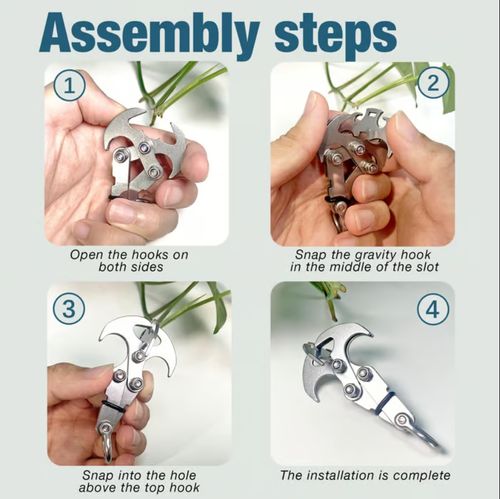 Assembly steps

1

Open the hooks on both sides

2

Snap the gravity hook in the middle of the slot

3

Snap into the hole above the top hook

4

The installation is complete