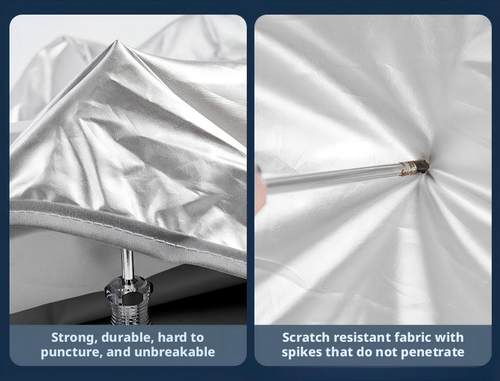 Strong, durable, hard to puncture, and unbreakable

Scratch resistant fabric with spikes that do not penetrate