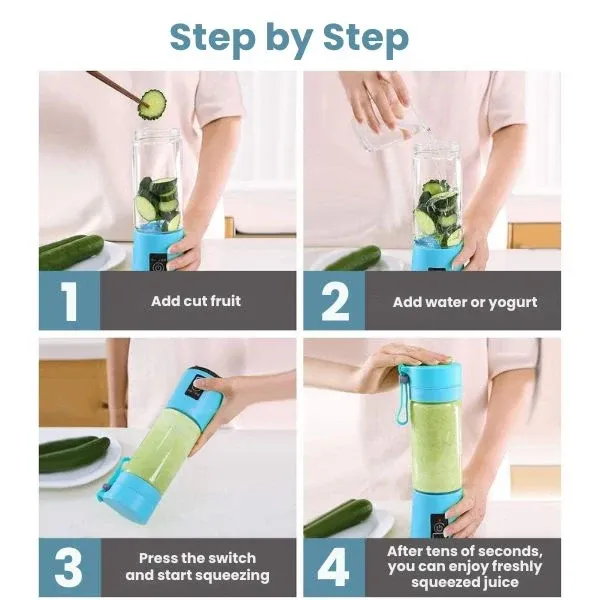 Step by Step

1 Add cut fruit

2 Add water or yogurt

3 Press the switch and start squeezing

4 After tens of seconds, you can enjoy freshly squeezed juice