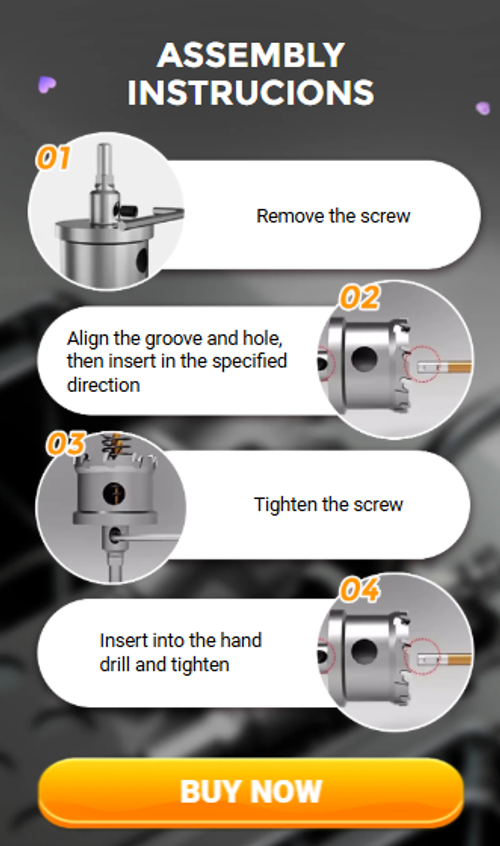 ASSEMBLY INSTRUCIONS

01

Remove the screw

02

Align the groove and hole, then insert in the specified direction

03

Tighten the screw

04

Insert into the hand drill and tighten

BUY NOW