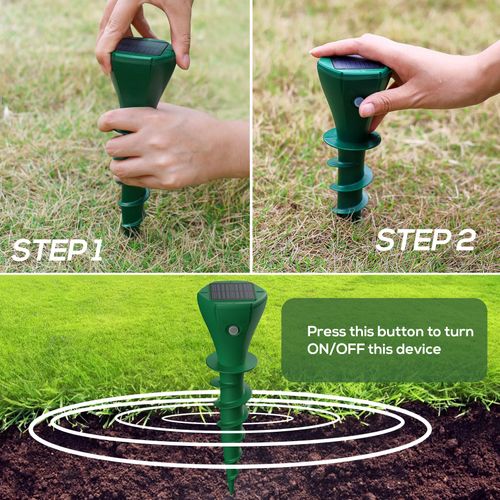 STEP 1

STEP 2

Press this button to turn ON/OFF this device