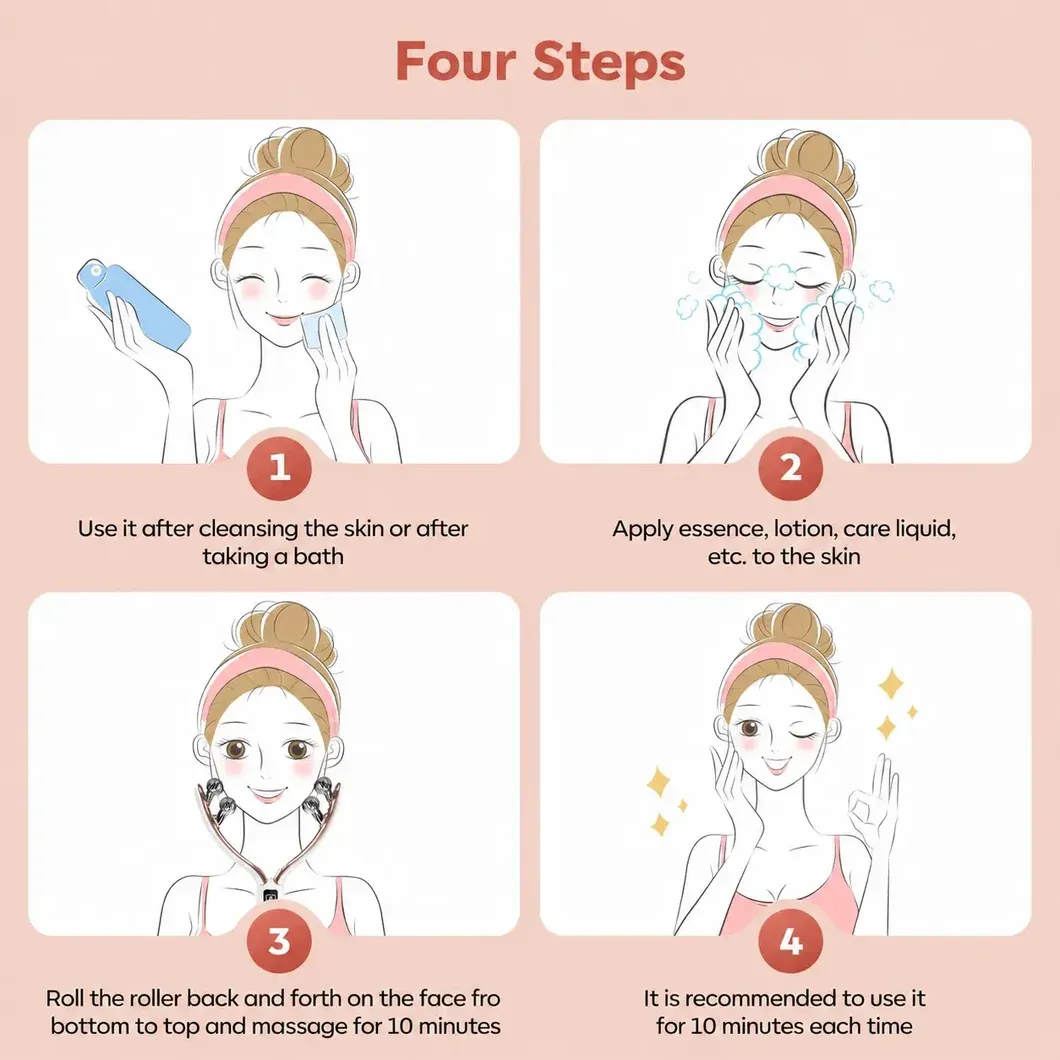 Four Steps

1

Use it after cleansing the skin or after taking a bath

2

Apply essence, lotion, care liquid, etc. to the skin

3

Roll the roller back and forth on the face fro bottom to top and massage for 10 minutes

4

It is recommended to use it for 10 minutes each time