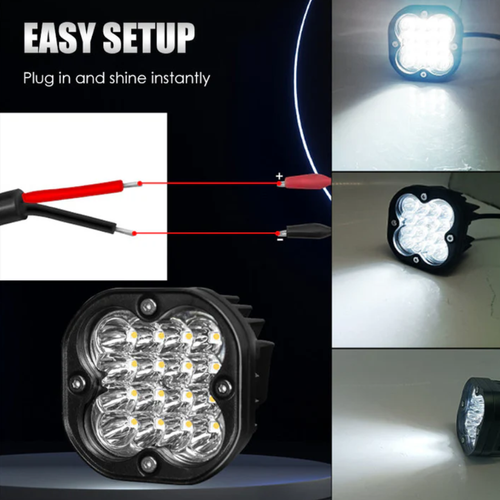 EASY SETUP

Plug in and shine instantly

+

-